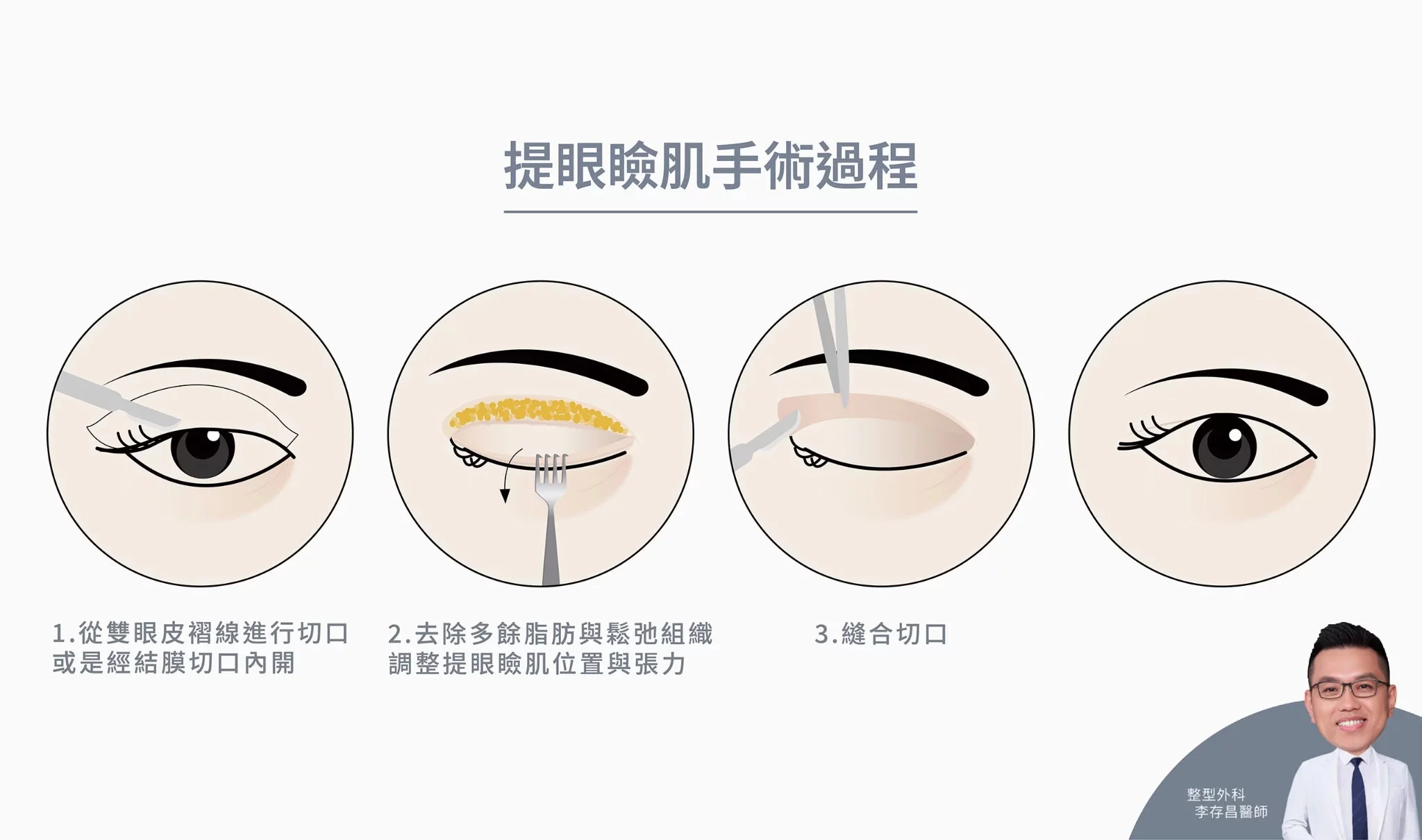 提眼瞼肌手術過程

1.從雙眼皮褶線進行切口
或是經結膜切口內開

2.去除多餘脂肪與鬆弛組織
調整提眼瞼肌位置與張力

3.縫合切口

整型外科
李存昌醫師