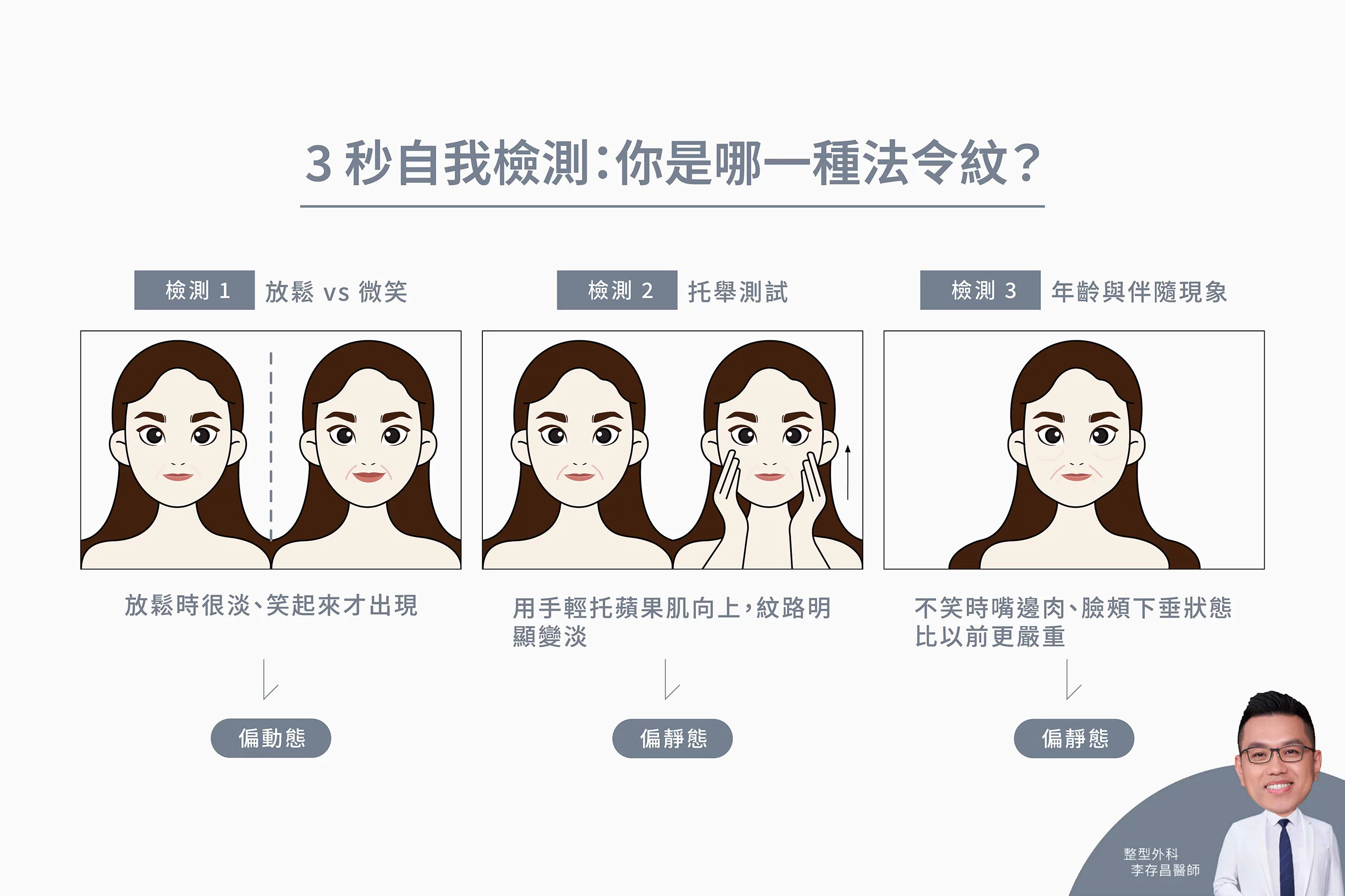 3 秒自我檢測：你是哪一種法令紋？

檢測 1 放鬆 vs 微笑

放鬆時很淡、笑起來才出現

偏動態

檢測 2 托舉測試

用手輕托蘋果肌向上，紋路明顯變淡

偏靜態

檢測 3 年齡與伴隨現象

不笑時嘴邊肉、臉頰下垂狀態比以前更嚴重

偏靜態

整型外科
李存昌醫師