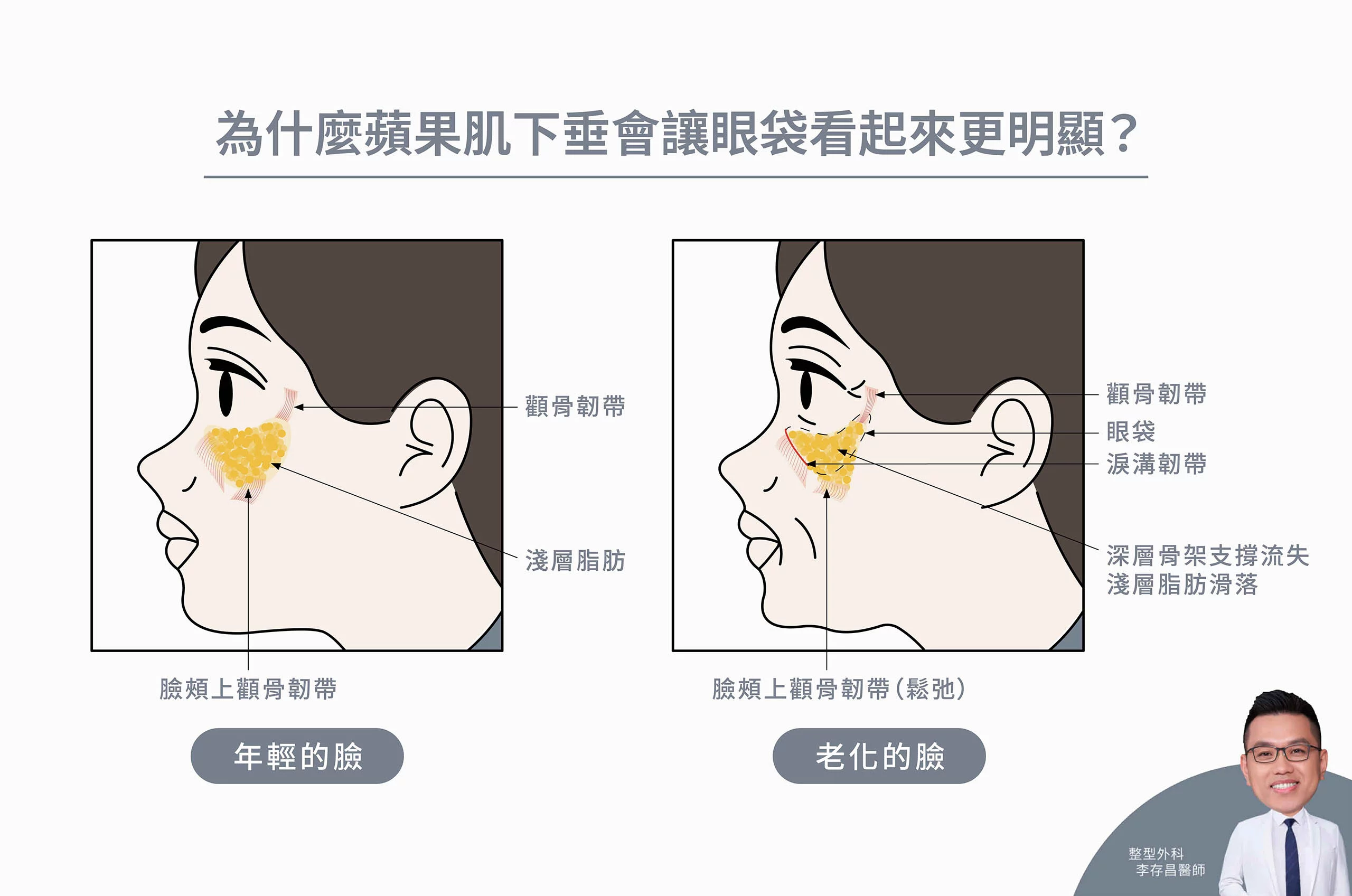 為什麼蘋果肌下垂會讓眼袋看起來更明顯？

顴骨韌帶

淺層脂肪

臉頰上顴骨韌帶

年輕的臉

顴骨韌帶

眼袋

淚溝韌帶

深層骨架支撐流失
淺層脂肪滑落

臉頰上顴骨韌帶（鬆弛）

老化的臉

整型外科
李存昌醫師