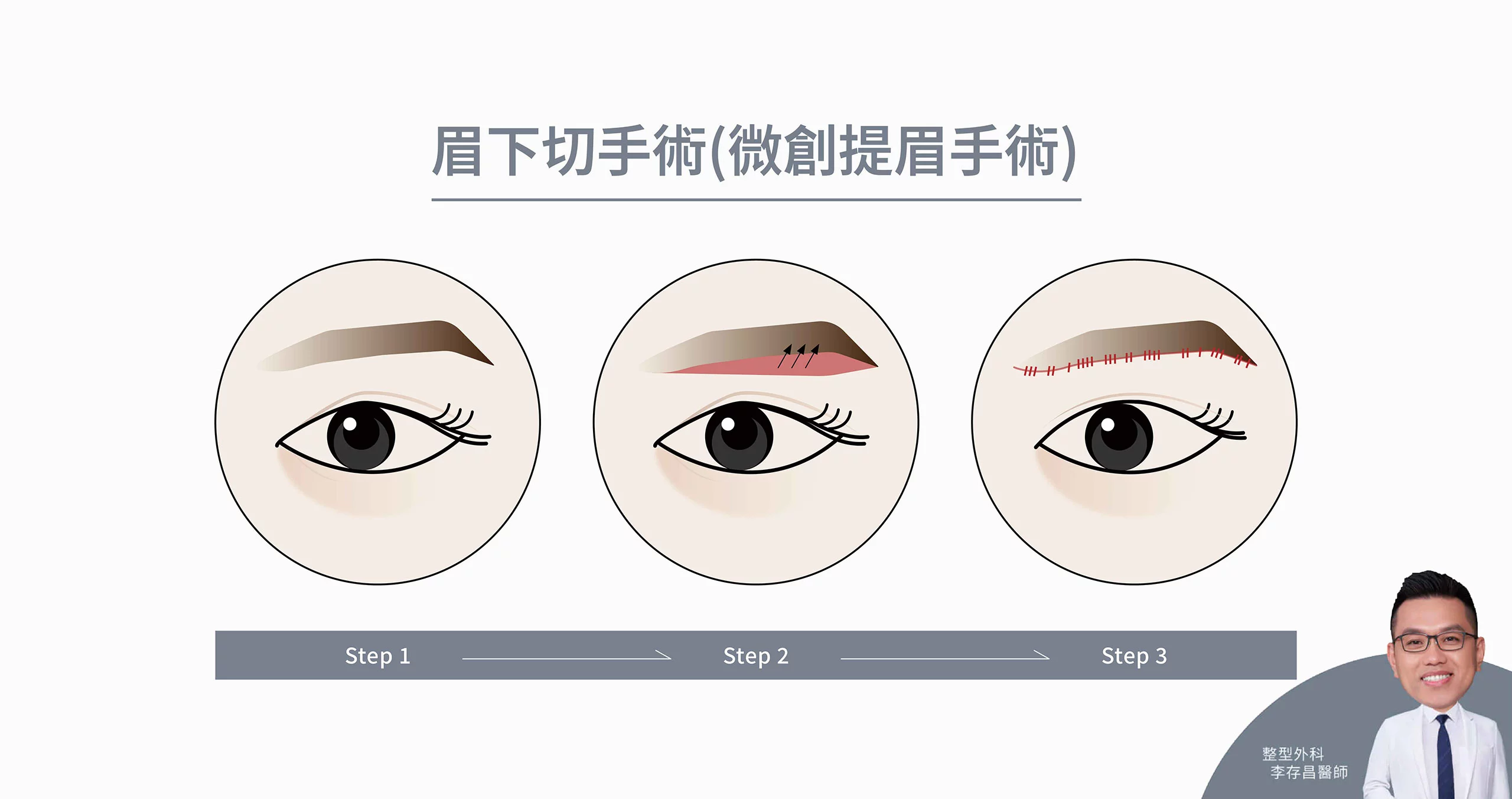 眉下切手術(微創提眉手術)

Step 1

Step 2

Step 3

整型外科
李存昌醫師